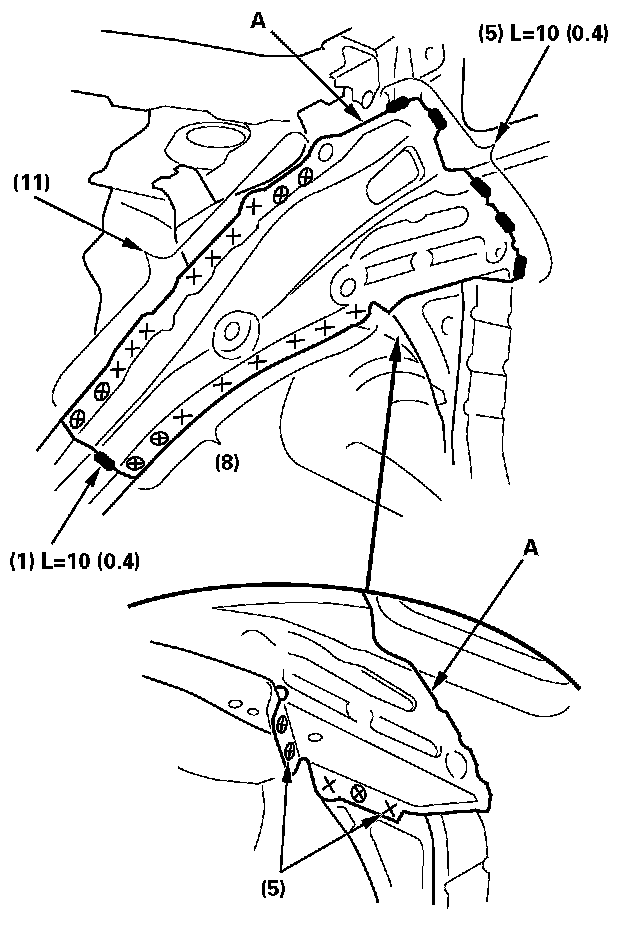 A

(5) L=10 (0.4)

(11)

(8)

(1) L=10 (0.4)

A

(5)