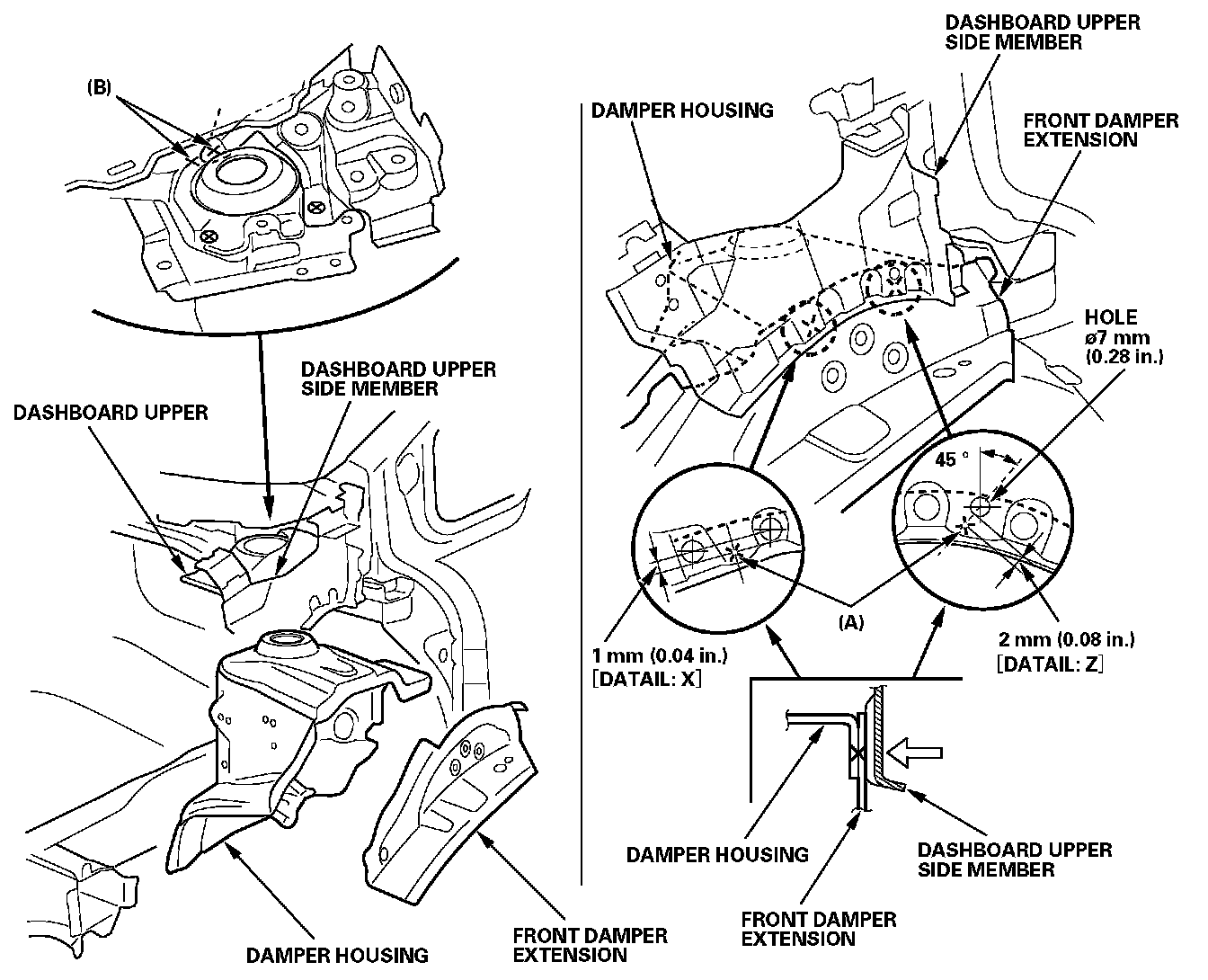 (B)

DASHBOARD UPPER SIDE MEMBER

DASHBOARD UPPER

DAMPER HOUSING

FRONT DAMPER EXTENSION

DAMPER HOUSING

DASHBOARD UPPER SIDE MEMBER

FRONT DAMPER EXTENSION

HOLE
ø7 mm
(0.28 in.)

45 °

(A)

1 mm (0.04 in.)
[DATAIL: X]

2 mm (0.08 in.)
[DATAIL: Z]

DAMPER HOUSING

DASHBOARD UPPER SIDE MEMBER

FRONT DAMPER EXTENSION