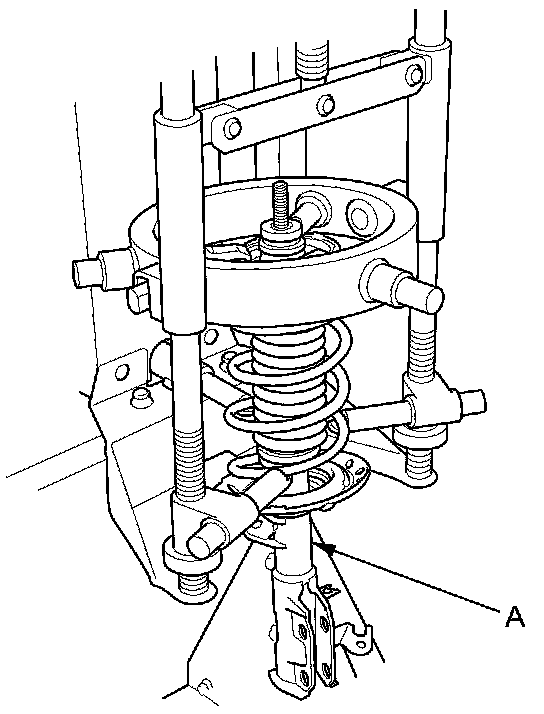 A