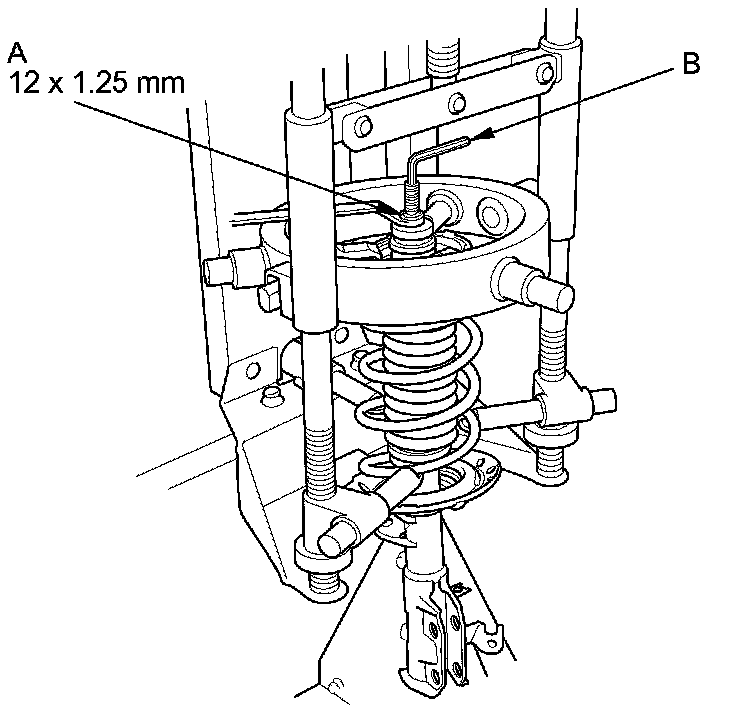 A
12 x 1.25 mm

B