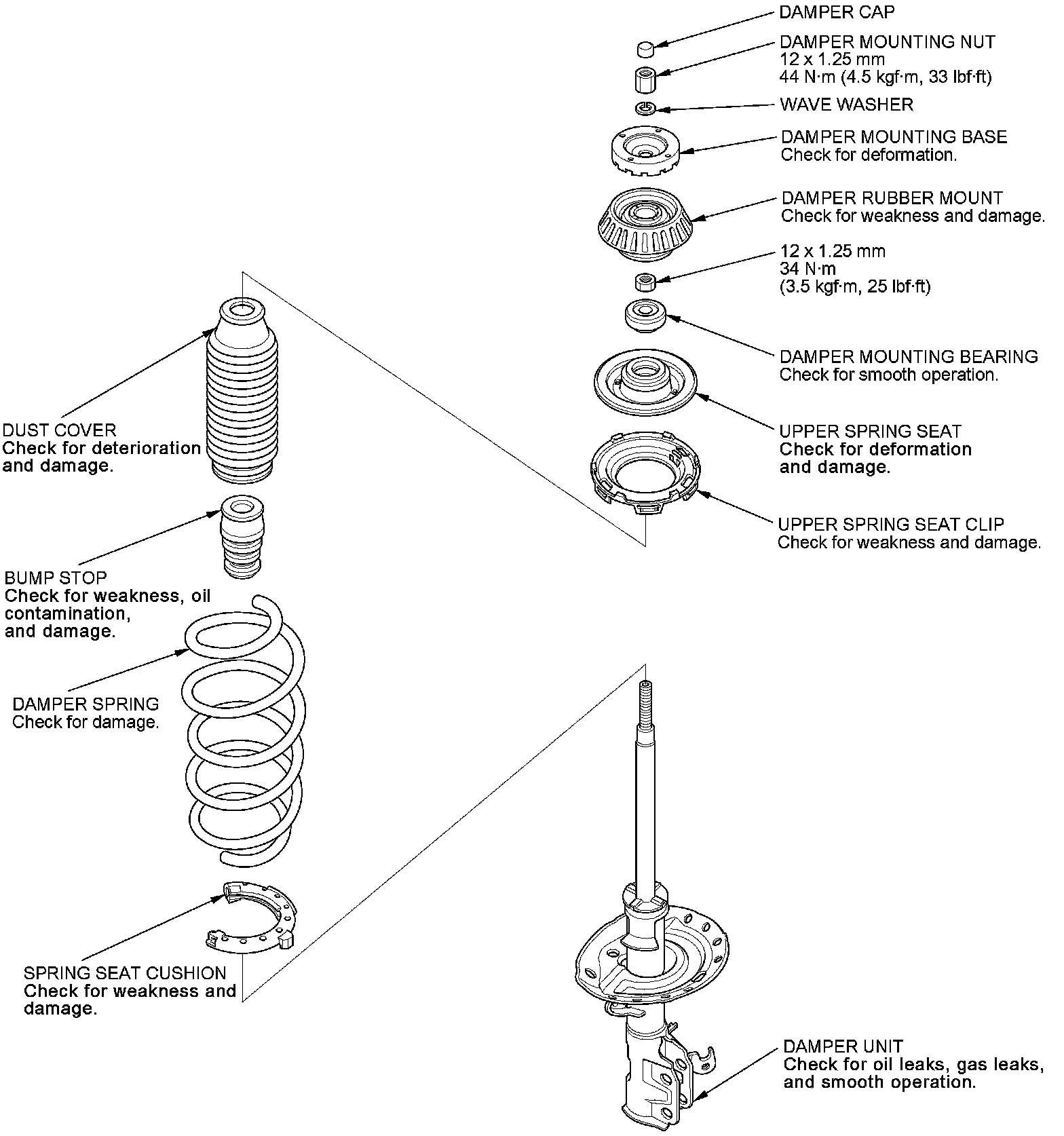 DAMPER CAP

DAMPER MOUNTING NUT
12 x 1.25 mm
44 N·m (4.5 kgf·m, 33 lbf·ft)

WAVE WASHER

DAMPER MOUNTING BASE
Check for deformation.

DAMPER RUBBER MOUNT
Check for weakness and damage.

12 x 1.25 mm
34 N·m
(3.5 kgf·m, 25 lbf·ft)

DAMPER MOUNTING BEARING
Check for smooth operation.

UPPER SPRING SEAT
Check for deformation and damage.

UPPER SPRING SEAT CLIP
Check for weakness and damage.

DUST COVER
Check for deterioration and damage.

BUMP STOP
Check for weakness, oil contamination, and damage.

DAMPER SPRING
Check for damage.

SPRING SEAT CUSHION
Check for weakness and damage.

DAMPER UNIT
Check for oil leaks, gas leaks, and smooth operation.