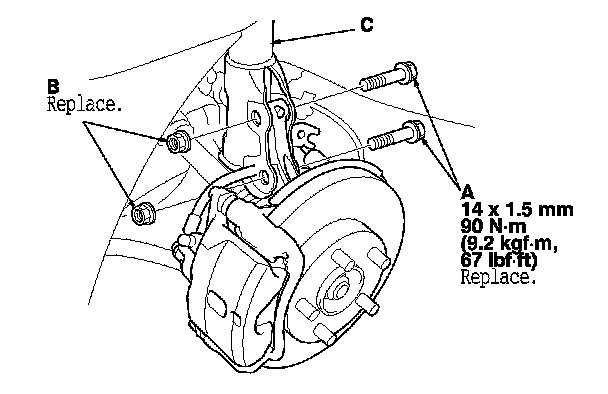 C

B
Replace.

A
14 x 1.5 mm
90 N·m
(9.2 kgf·m,
67 lbf·ft)
Replace.