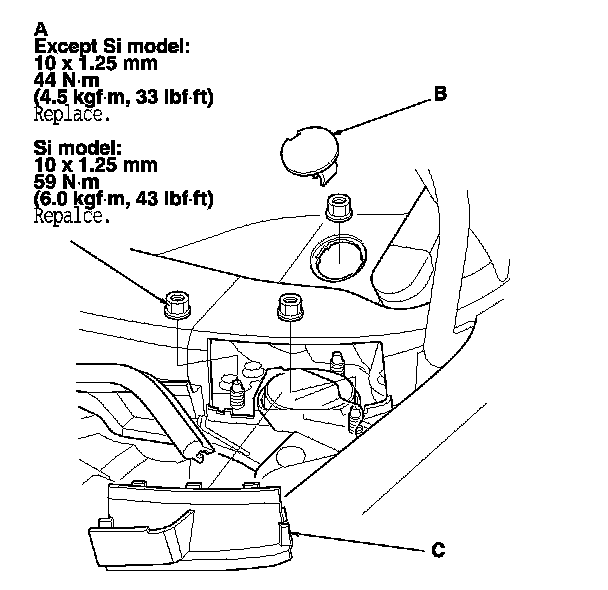 A
Except Si model:
10 x 1.25 mm
44 N·m
(4.5 kgf·m, 33 lbf·ft)
Replace.

Si model:
10 x 1.25 mm
59 N·m
(6.0 kgf·m, 43 lbf·ft)
Repalce.

B

C