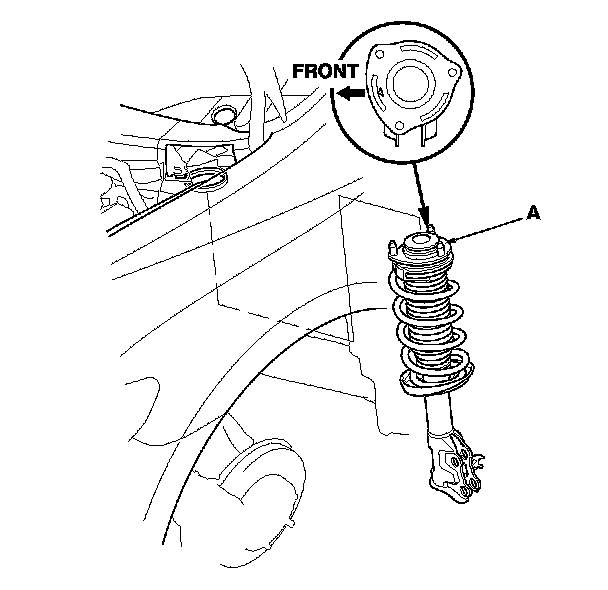 FRONT
A