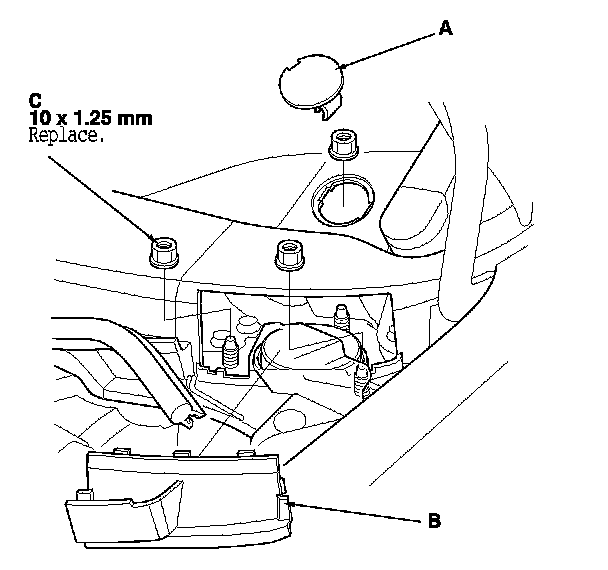 A

C
10 x 1.25 mm
Replace.

B