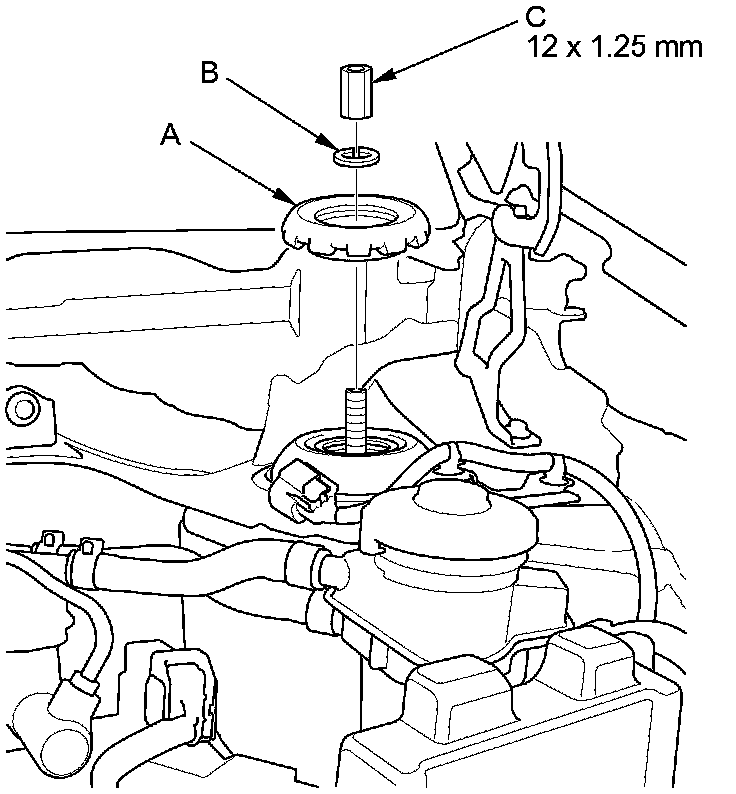 C
12 x 1.25 mm
B
A