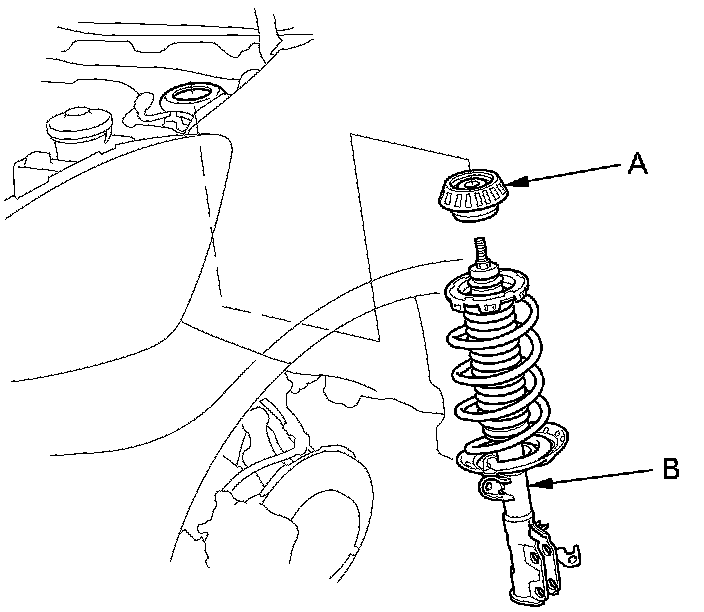 A

B