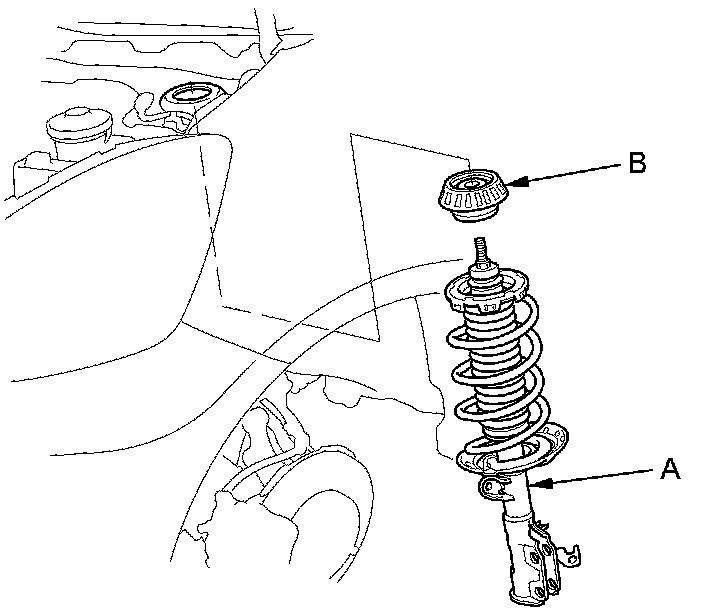 B

A