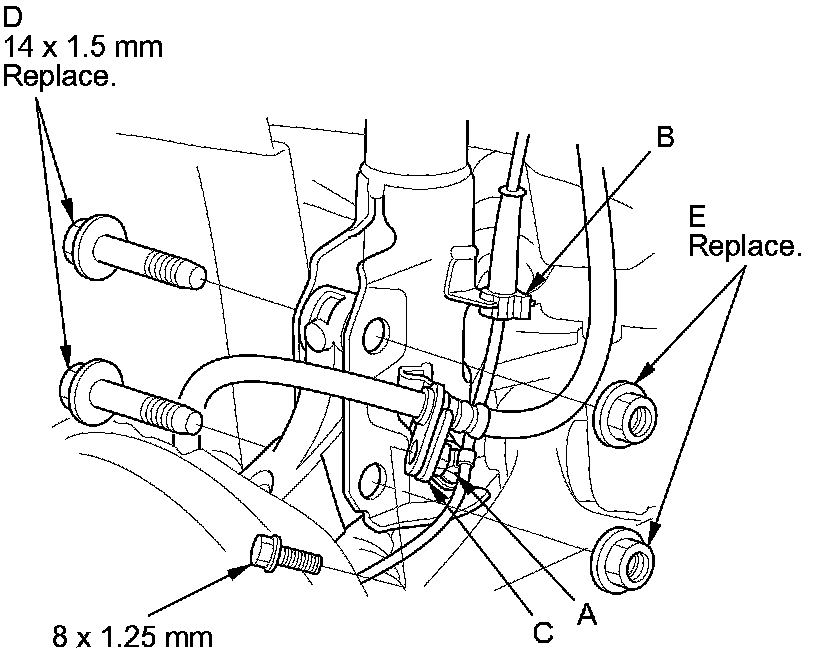 D
14 x 1.5 mm
Replace.

B

E
Replace.

8 x 1.25 mm

C

A