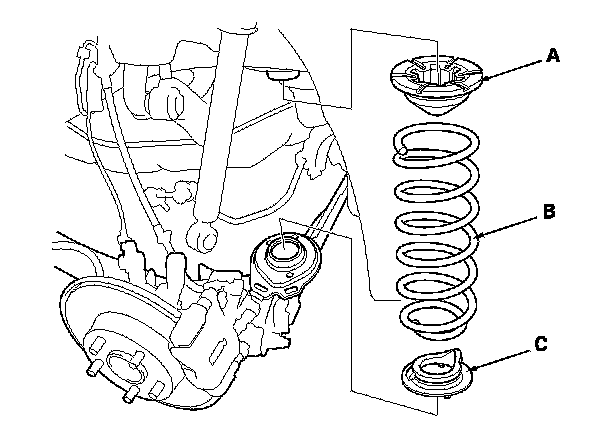 A
B
C