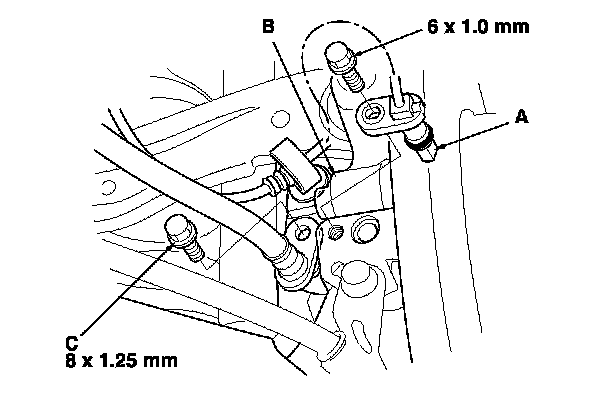 B
6 x 1.0 mm
A
C
8 x 1.25 mm