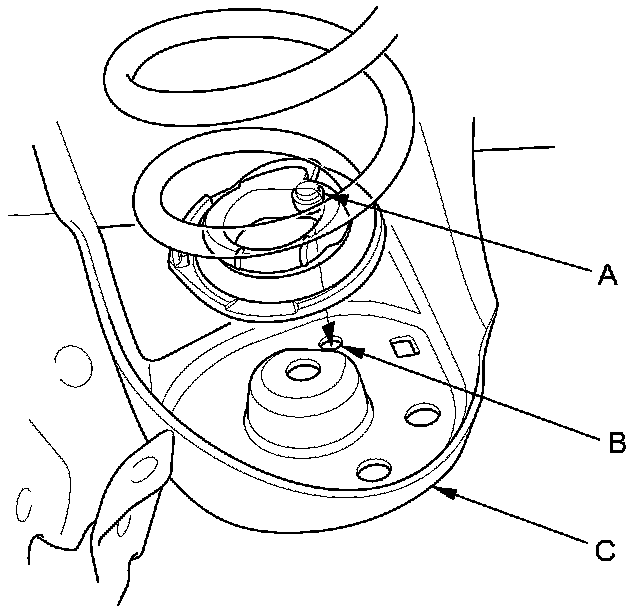 A
B
C