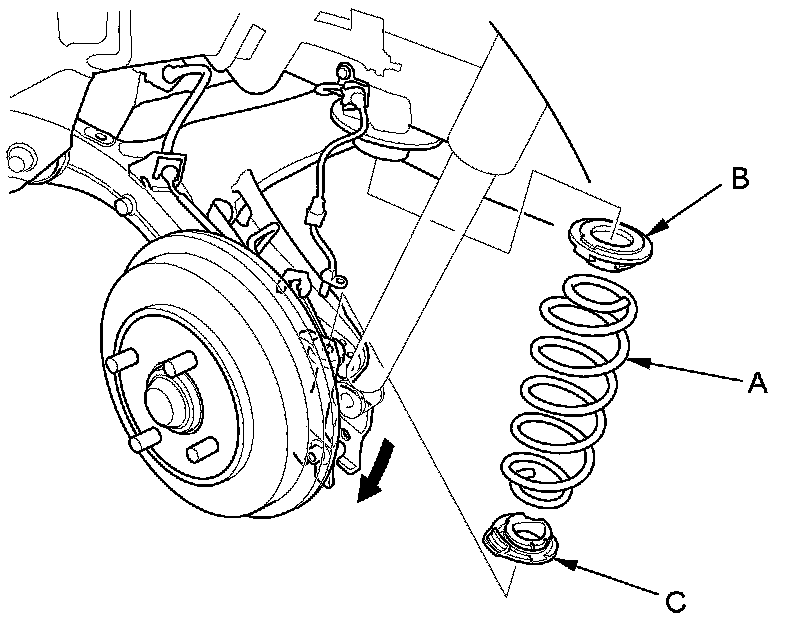 B
A
C