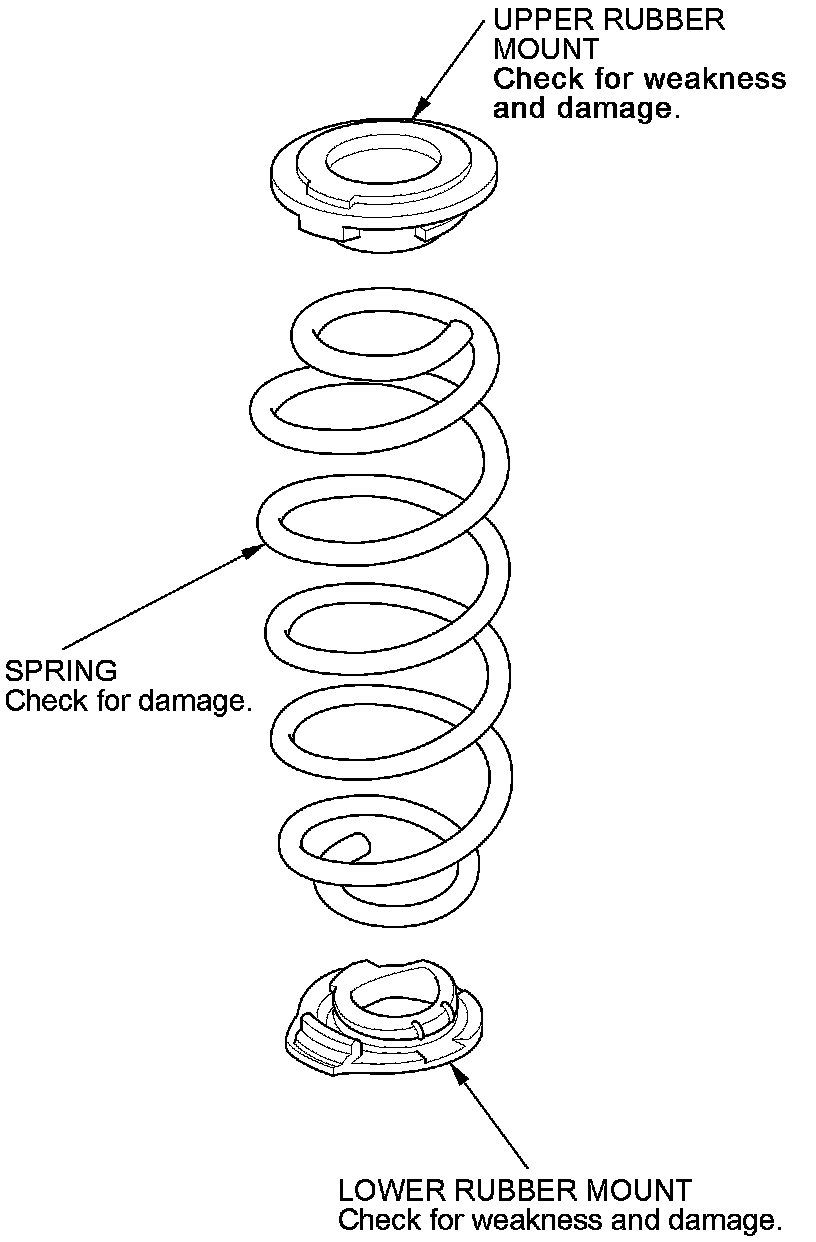 UPPER RUBBER MOUNT
Check for weakness and damage.

SPRING
Check for damage.

LOWER RUBBER MOUNT
Check for weakness and damage.