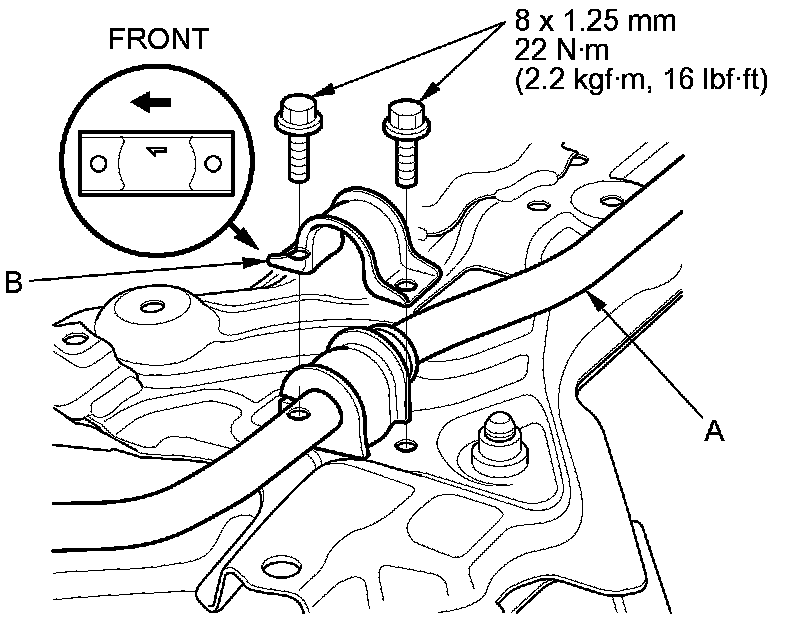 FRONT

8 x 1.25 mm
22 N·m
(2.2 kgf·m, 16 lbf·ft)

B

A