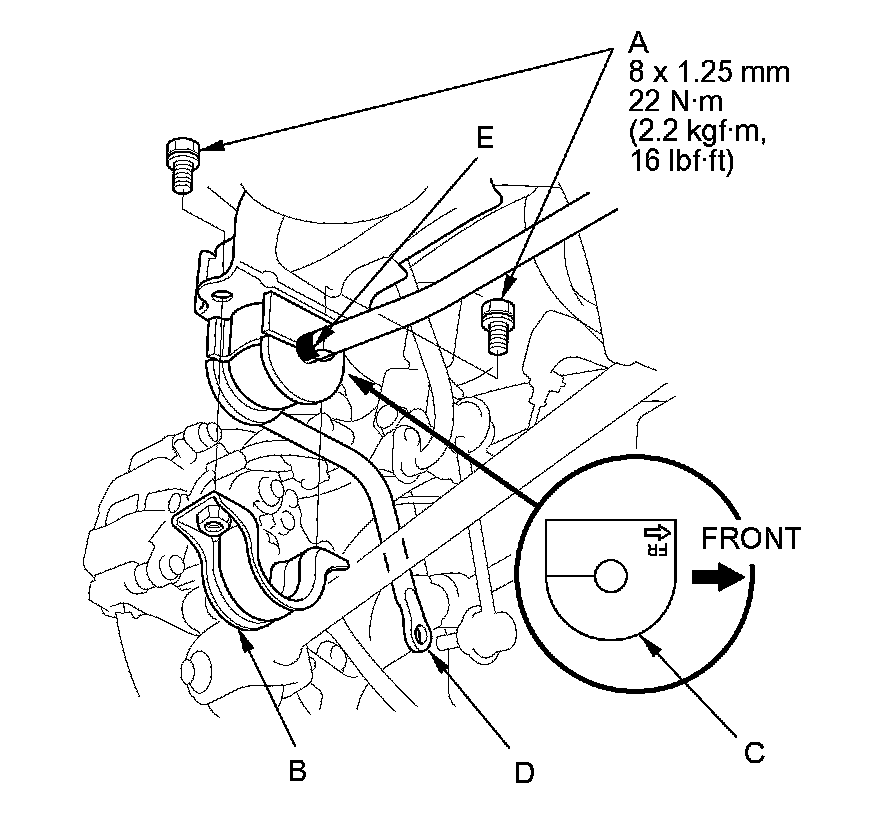 A
8 x 1.25 mm
22 N·m
(2.2 kgf·m,
16 lbf·ft)

E

FR

FRONT

B

D

C