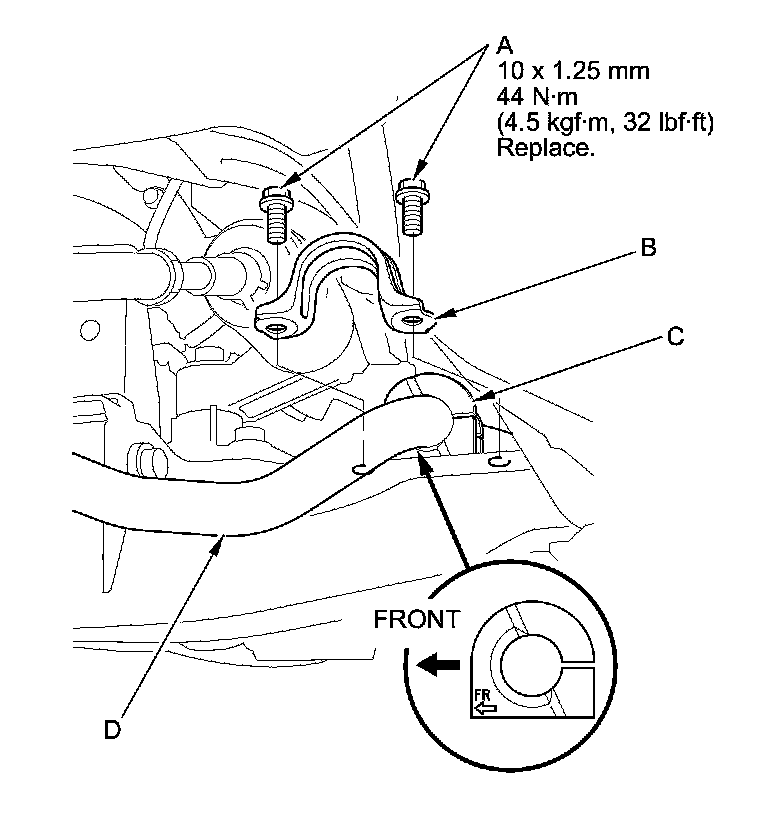 A
10 x 1.25 mm
44 N·m
(4.5 kgf·m, 32 lbf·ft)
Replace.

B

C

FRONT

FR

D