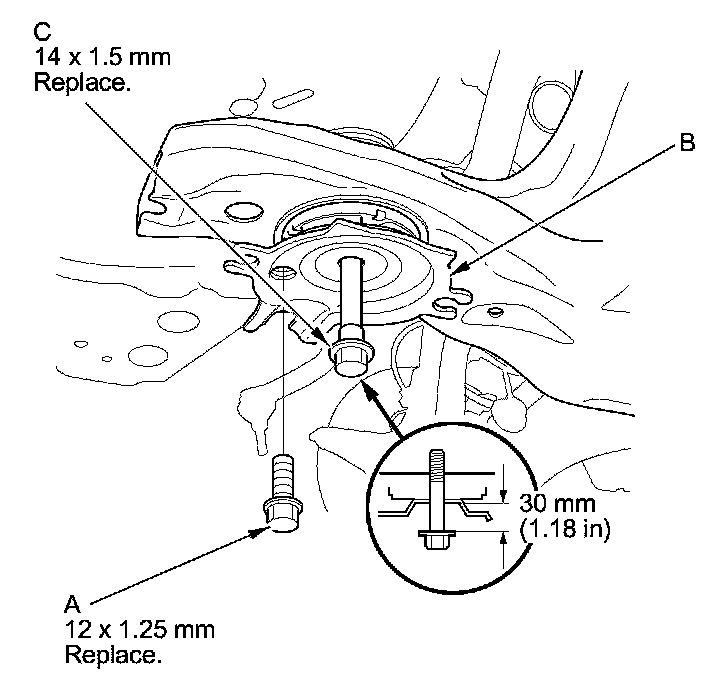 C
14 x 1.5 mm
Replace.

B

30 mm
(1.18 in)

A
12 x 1.25 mm
Replace.