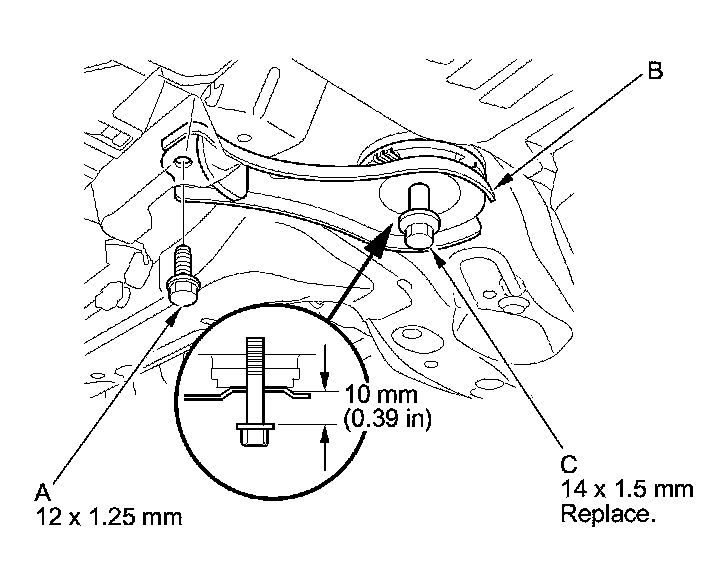 B

10 mm
(0.39 in)

A
12 x 1.25 mm

C
14 x 1.5 mm
Replace.