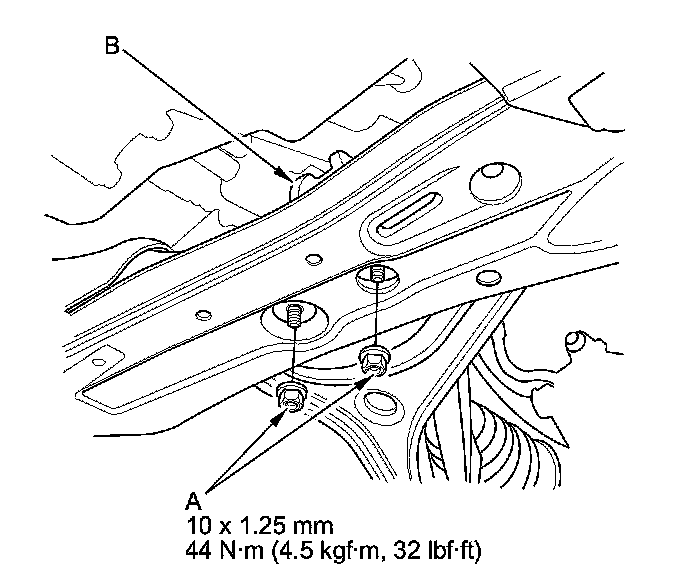 B

A
10 x 1.25 mm
44 N·m (4.5 kgf·m, 32 lbf·ft)