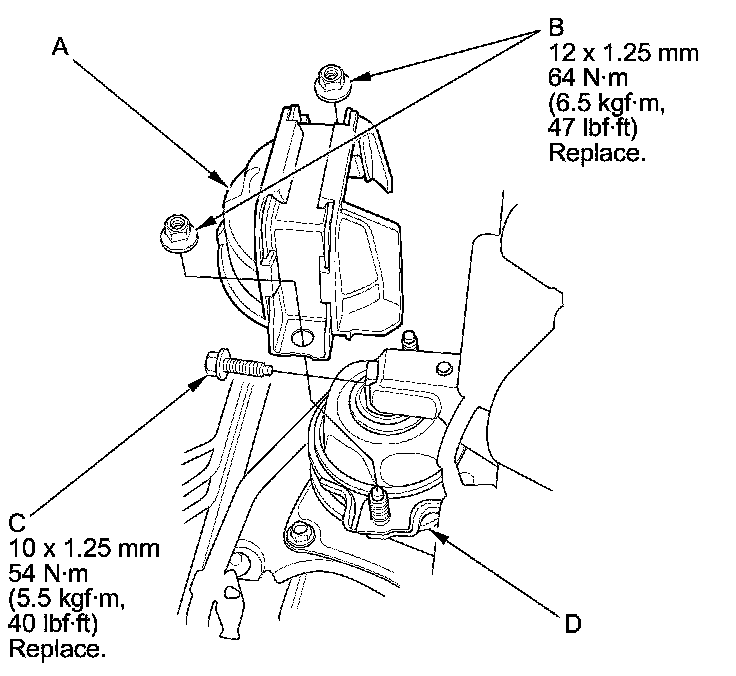 A

B
12 x 1.25 mm
64 N·m
(6.5 kgf·m,
47 lbf·ft)
Replace.

C
10 x 1.25 mm
54 N·m
(5.5 kgf·m,
40 lbf·ft)
Replace.

D