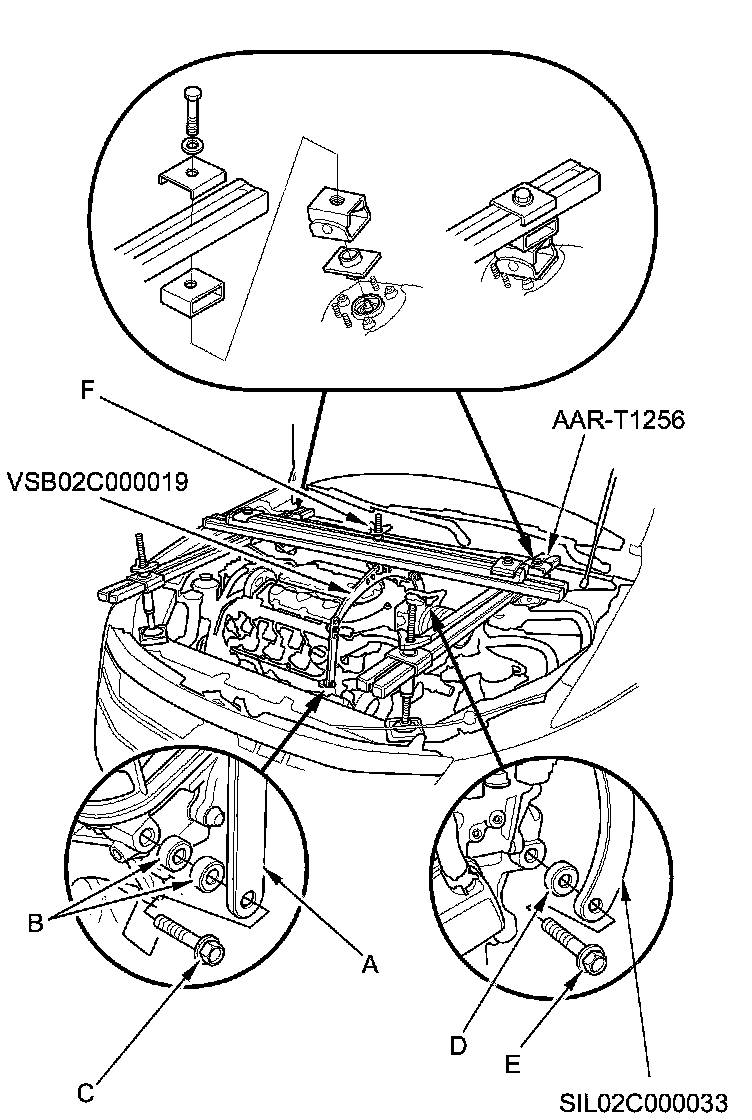 F
AAR-T1256
VSB02C000019
B
A
C
D
E
SIL02C000033