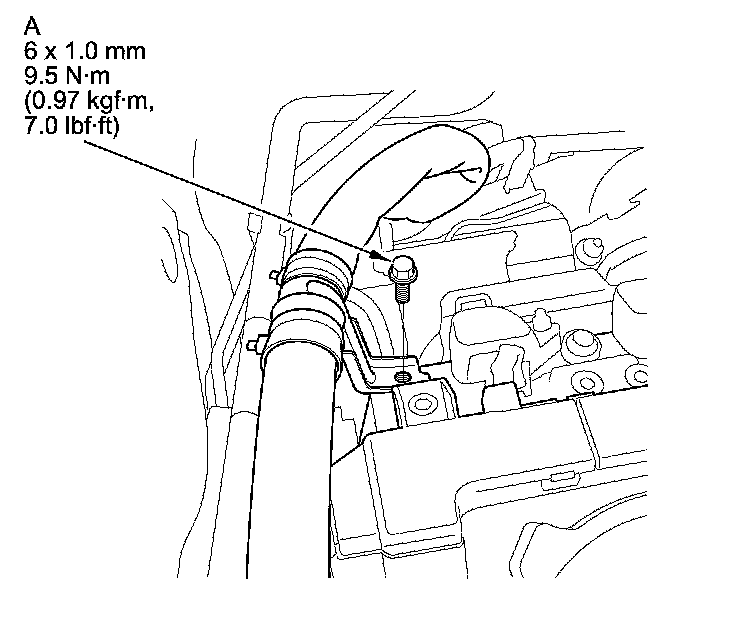 A
6 x 1.0 mm
9.5 N·m
(0.97 kgf·m,
7.0 lbf·ft)