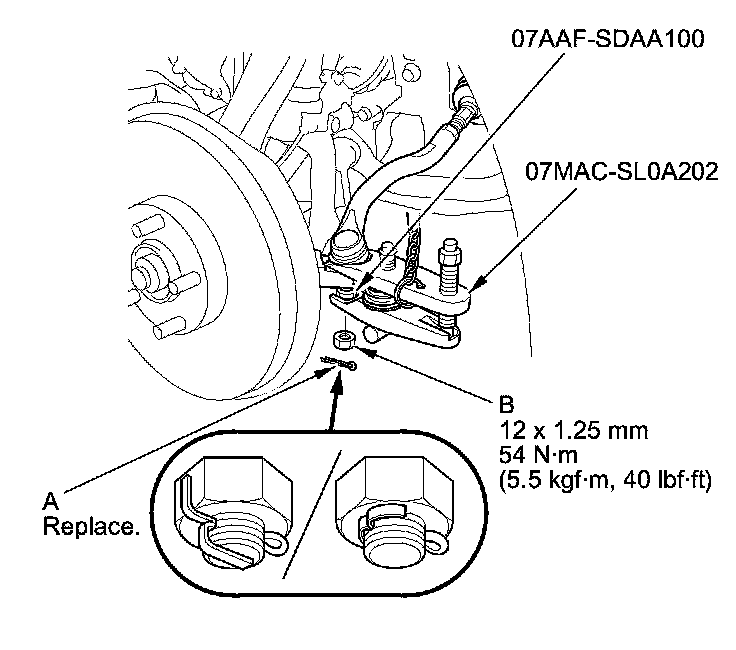 07AAF-SDAA100

07MAC-SL0A202

B
12 x 1.25 mm
54 N·m
(5.5 kgf·m, 40 lbf·ft)

A
Replace.