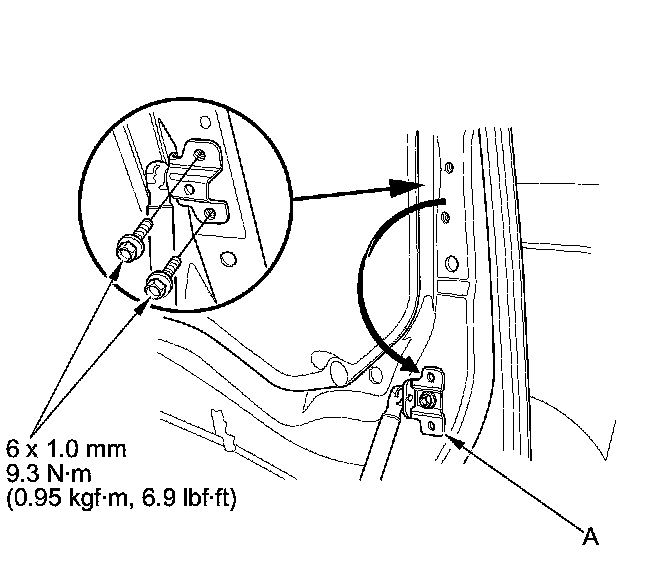 6 x 1.0 mm
9.3 N·m
(0.95 kgf·m, 6.9 lbf·ft)

A