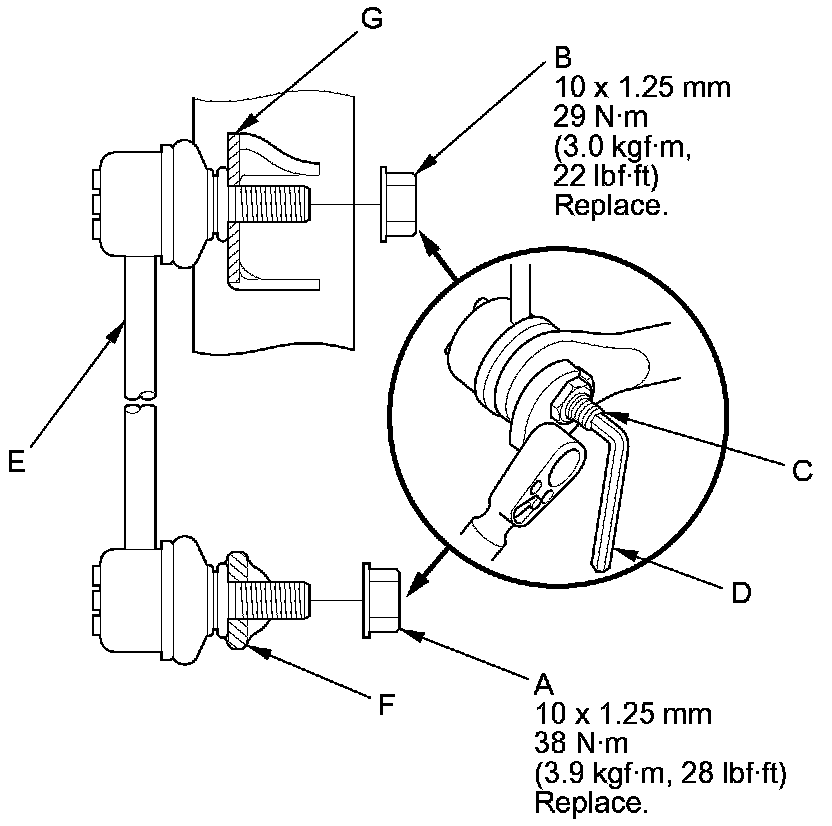 G

B
10 x 1.25 mm
29 N·m
(3.0 kgf·m,
22 lbf·ft)
Replace.

E

C

D

F

A
10 x 1.25 mm
38 N·m
(3.9 kgf·m, 28 lbf·ft)
Replace.