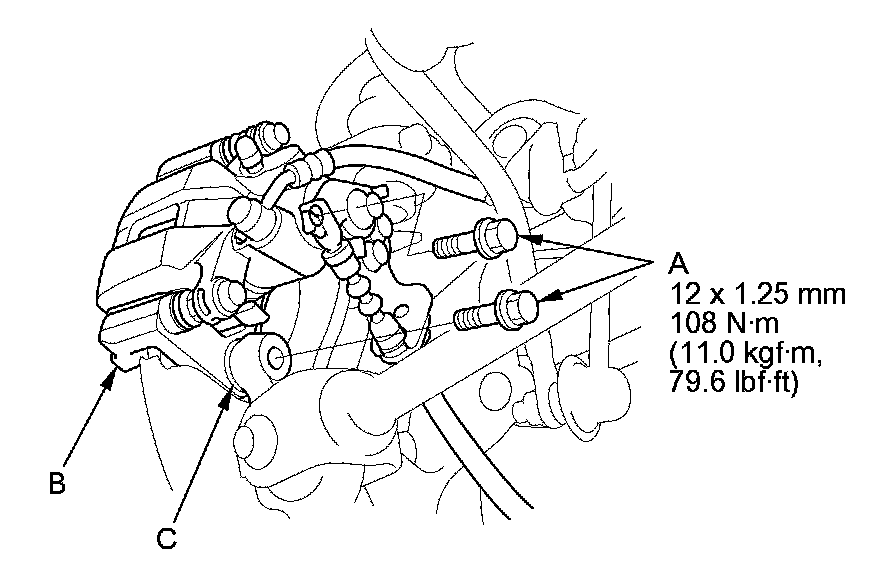 A
12 x 1.25 mm
108 N·m
(11.0 kgf·m,
79.6 lbf·ft)

B

C