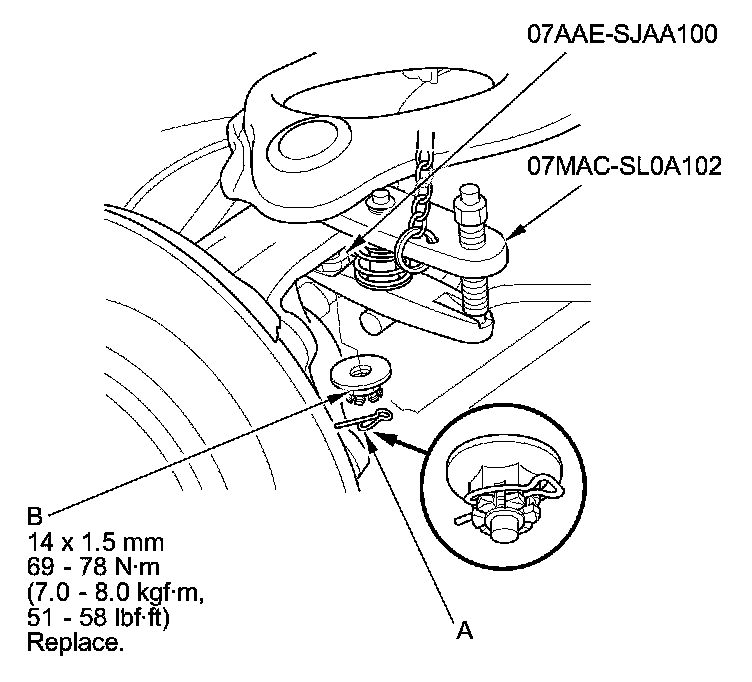 07AAE-SJAA100

07MAC-SL0A102

B
14 x 1.5 mm
69 - 78 N·m
(7.0 - 8.0 kgf·m,
51 - 58 lbf·ft)
Replace.

A