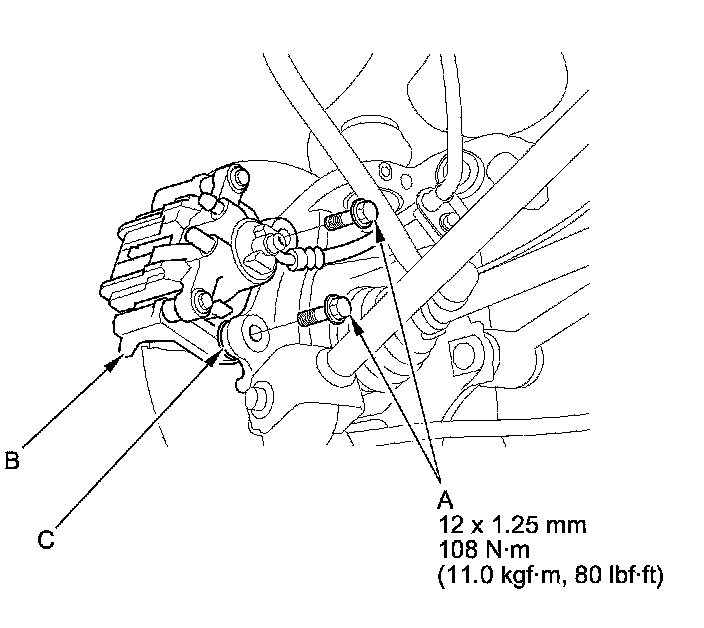 B

C

A
12 x 1.25 mm
108 N·m
(11.0 kgf·m, 80 lbf·ft)