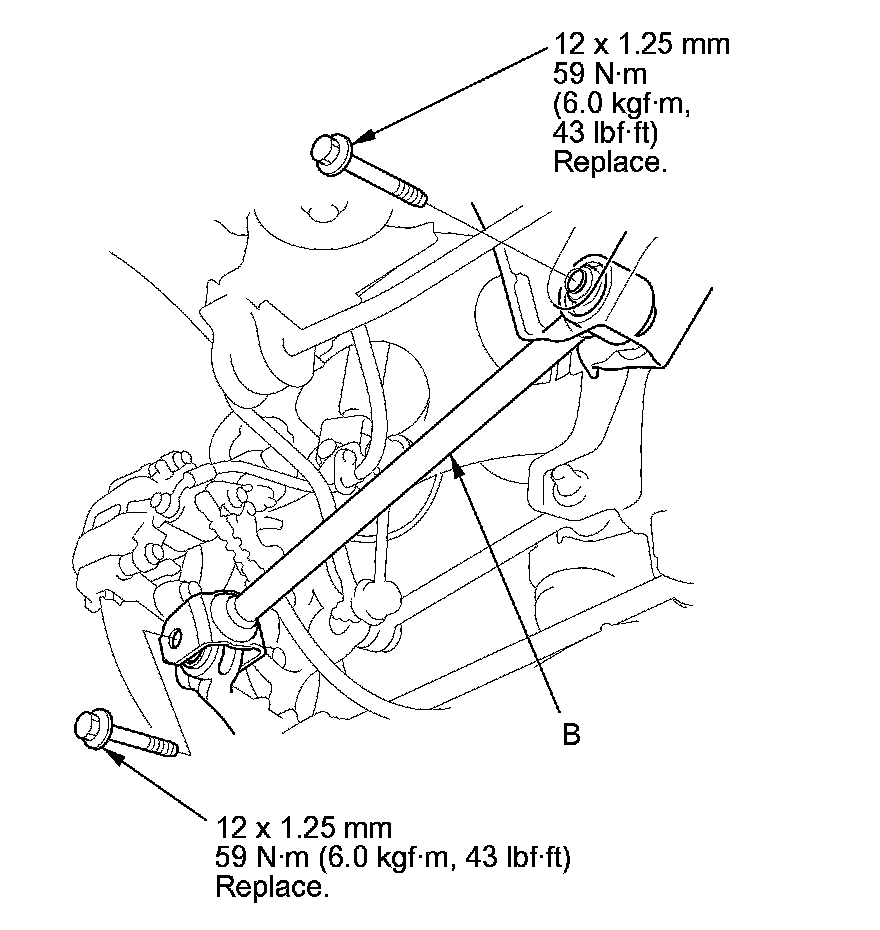 12 x 1.25 mm
59 N·m
(6.0 kgf·m,
43 lbf·ft)
Replace.

B

12 x 1.25 mm
59 N·m (6.0 kgf·m, 43 lbf·ft)
Replace.