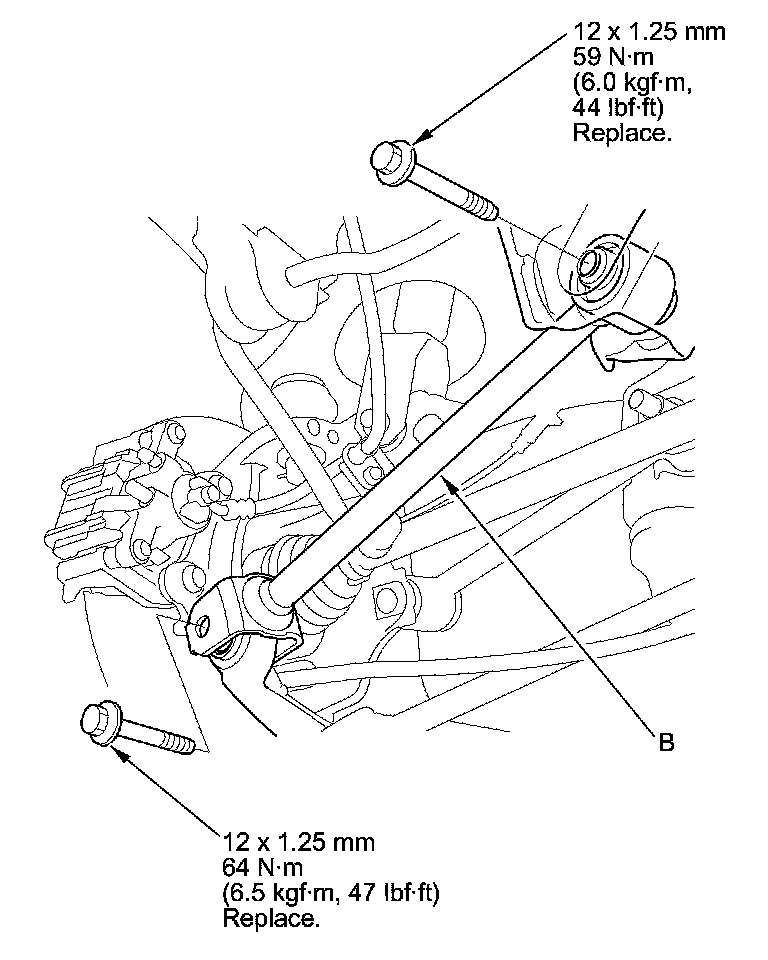 12 x 1.25 mm
59 N·m
(6.0 kgf·m,
44 lbf·ft)
Replace.

B

12 x 1.25 mm
64 N·m
(6.5 kgf·m, 47 lbf·ft)
Replace.