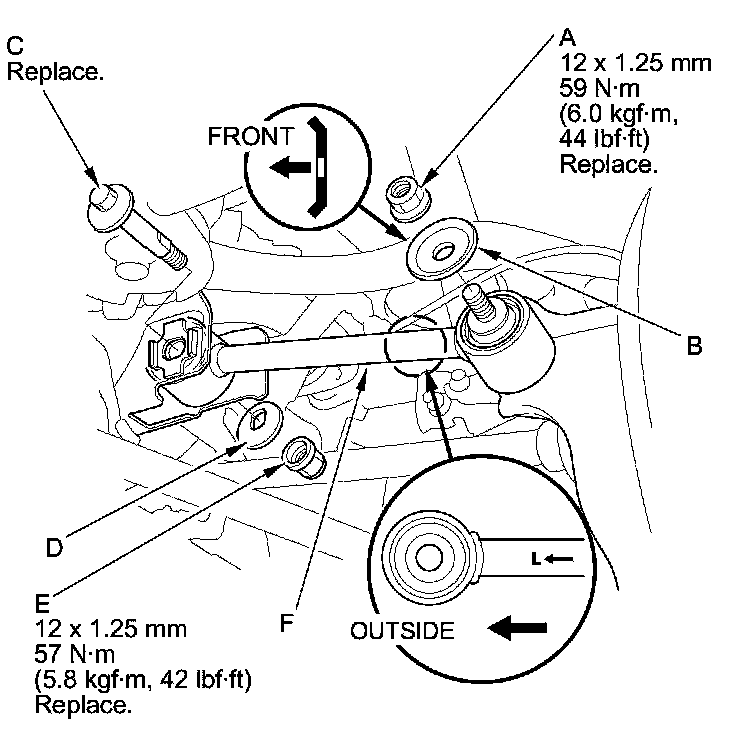 C
Replace.

A
12 x 1.25 mm
59 N·m
(6.0 kgf·m,
44 lbf·ft)
Replace.

FRONT

B

D

E
12 x 1.25 mm
57 N·m
(5.8 kgf·m, 42 lbf·ft)
Replace.

F

L

OUTSIDE