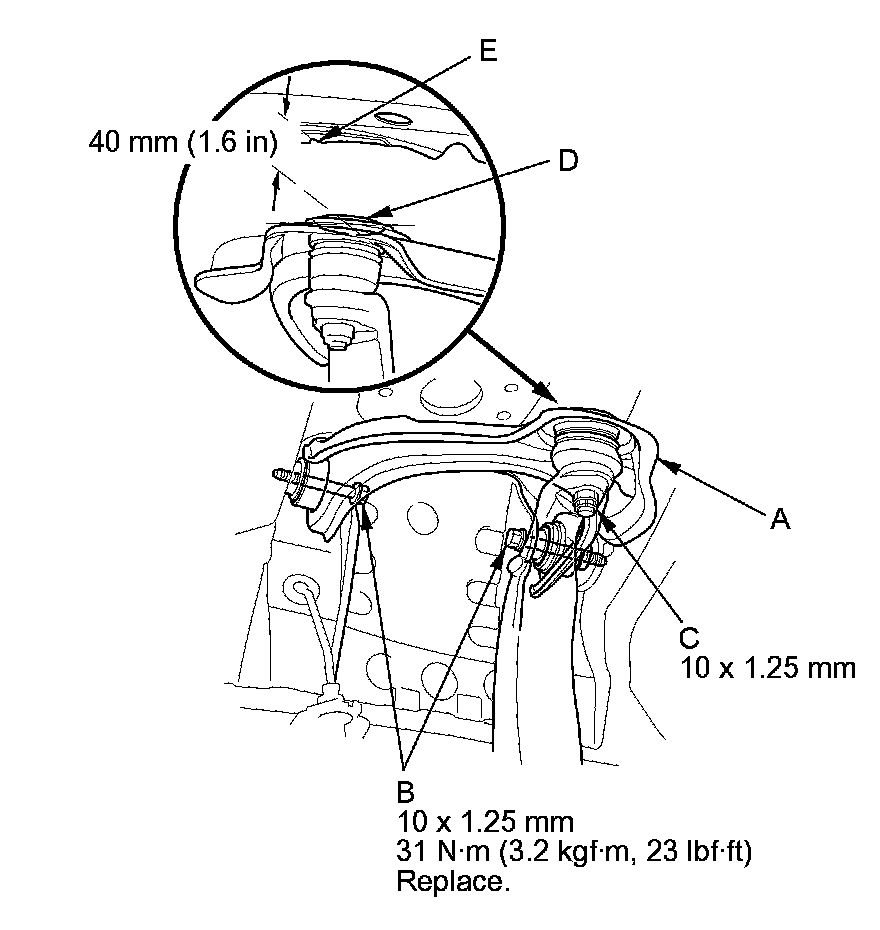 E

40 mm (1.6 in)

D

A

C
10 x 1.25 mm

B
10 x 1.25 mm
31 N·m (3.2 kgf·m, 23 lbf·ft)
Replace.