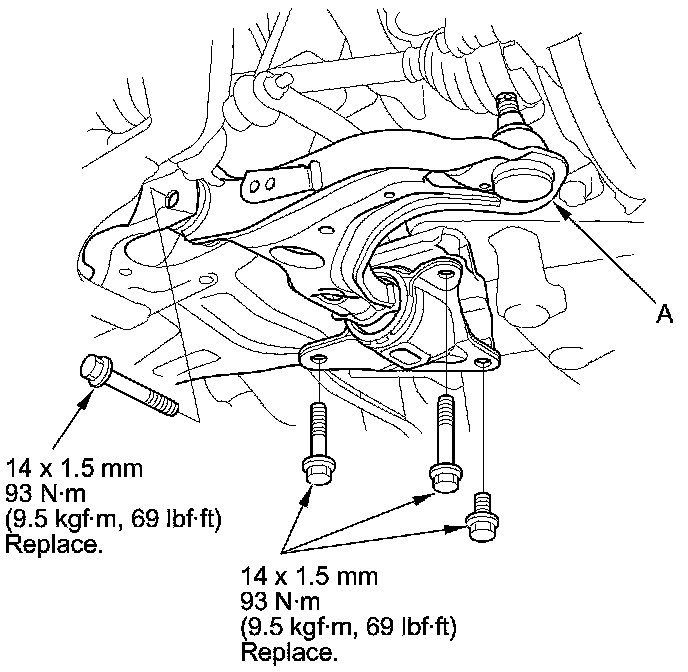 A

14 x 1.5 mm
93 N·m
(9.5 kgf·m, 69 lbf·ft)
Replace.

14 x 1.5 mm
93 N·m
(9.5 kgf·m, 69 lbf·ft)
Replace.