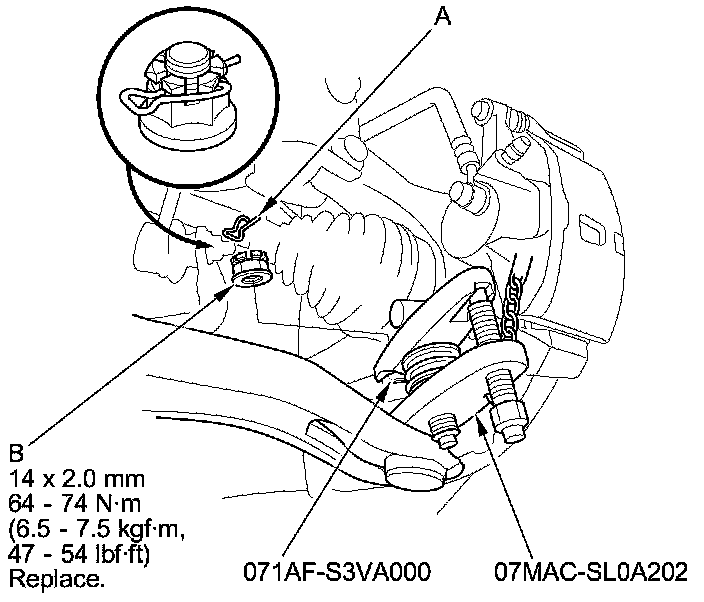 A

B
14 x 2.0 mm
64 - 74 N·m
(6.5 - 7.5 kgf·m,
47 - 54 lbf·ft)
Replace.

071AF-S3VA000

07MAC-SL0A202