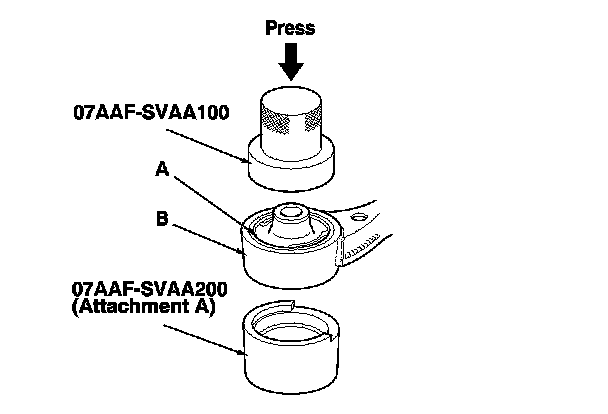 Press

07AAF-SVAA100

A

B

07AAF-SVAA200
(Attachment A)