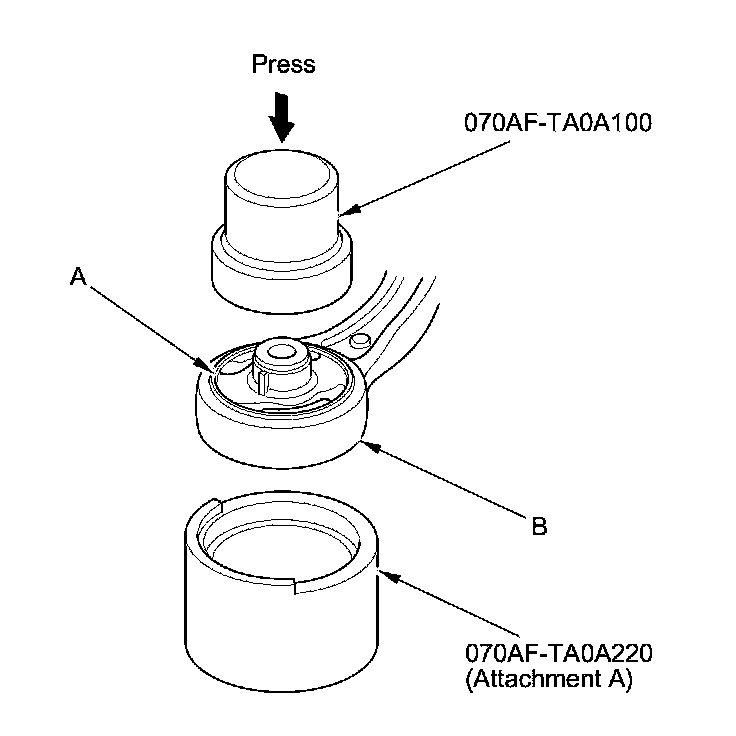 Press

070AF-TA0A100

A

B

070AF-TA0A220
(Attachment A)