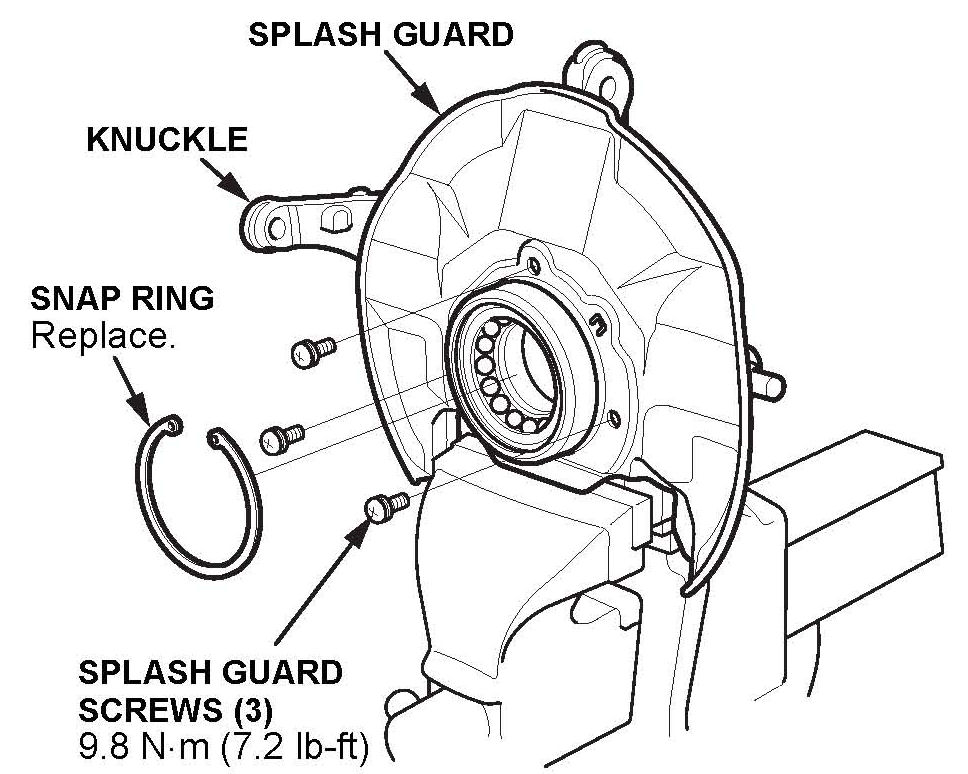 SPLASH GUARD

KNUCKLE

SNAP RING
Replace.

SPLASH GUARD SCREWS (3)
9.8 N·m (7.2 lb-ft)