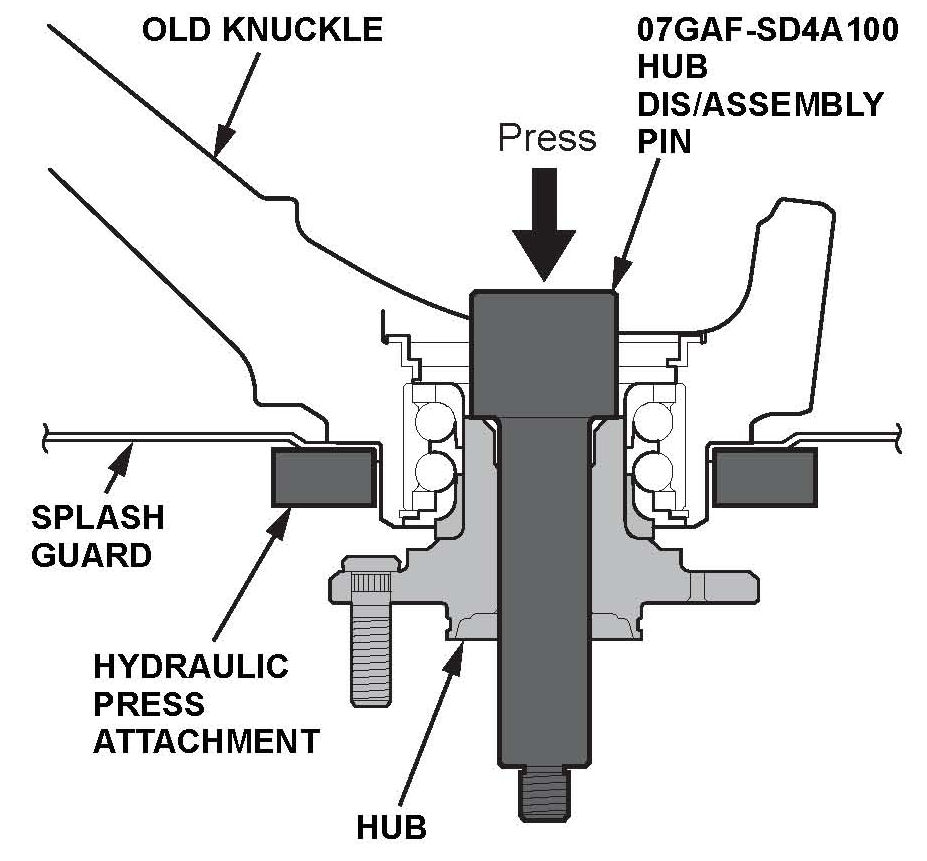 OLD KNUCKLE

07GAF-SD4A100
HUB
DIS/ASSEMBLY
PIN

Press

SPLASH
GUARD

HYDRAULIC
PRESS
ATTACHMENT

HUB