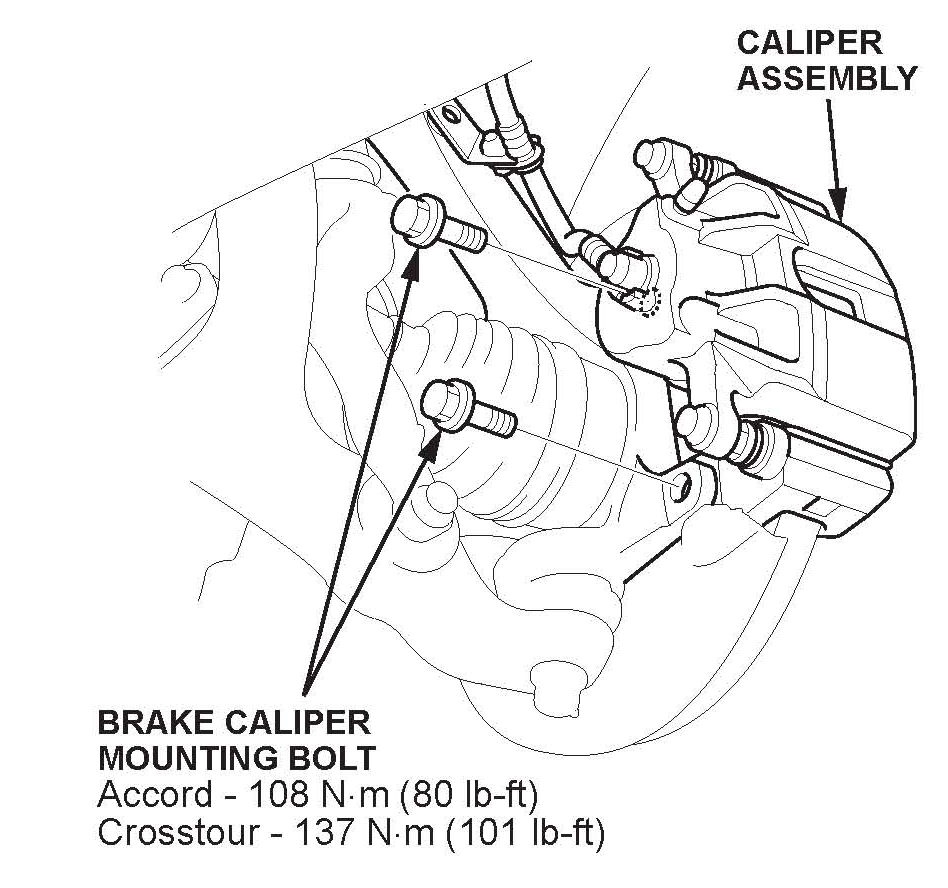 CALIPER ASSEMBLY

BRAKE CALIPER MOUNTING BOLT
Accord - 108 N·m (80 lb-ft)
Crosstour - 137 N·m (101 lb-ft)