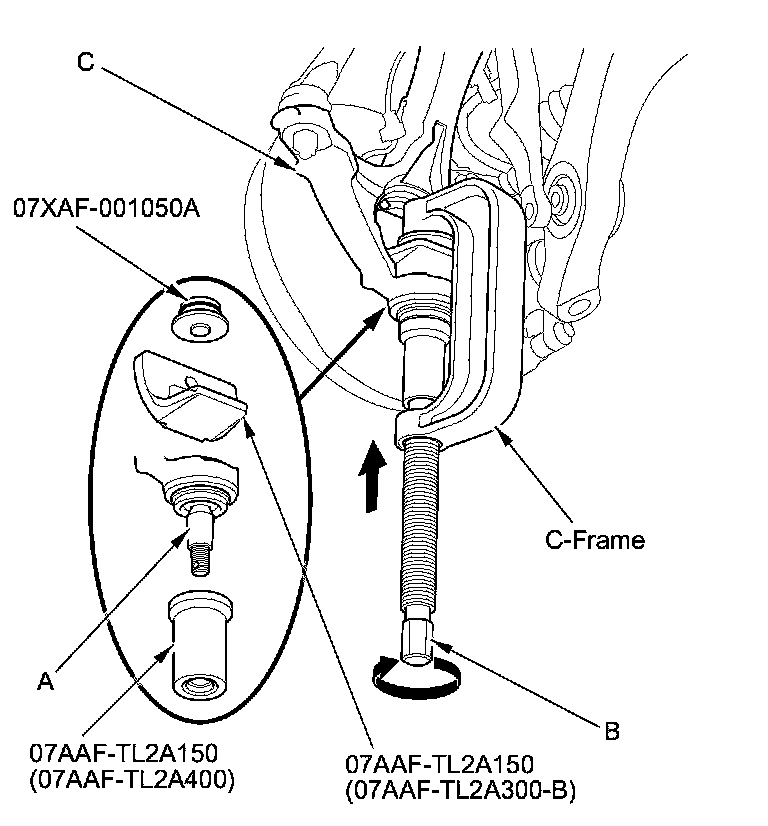 C

07XAF-001050A

C-Frame

A

B

07AAF-TL2A150
(07AAF-TL2A400)

07AAF-TL2A150
(07AAF-TL2A300-B)