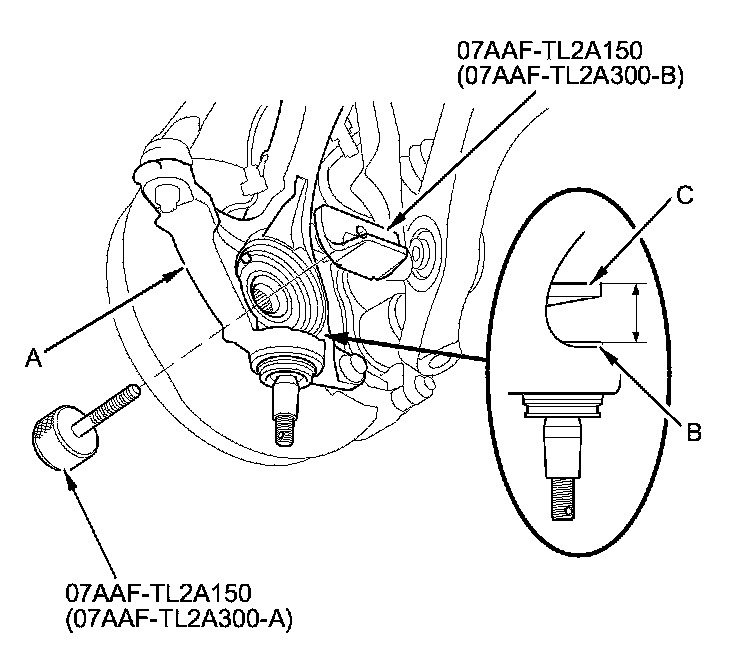 07AAF-TL2A150
(07AAF-TL2A300-B)

C

A

B

07AAF-TL2A150
(07AAF-TL2A300-A)