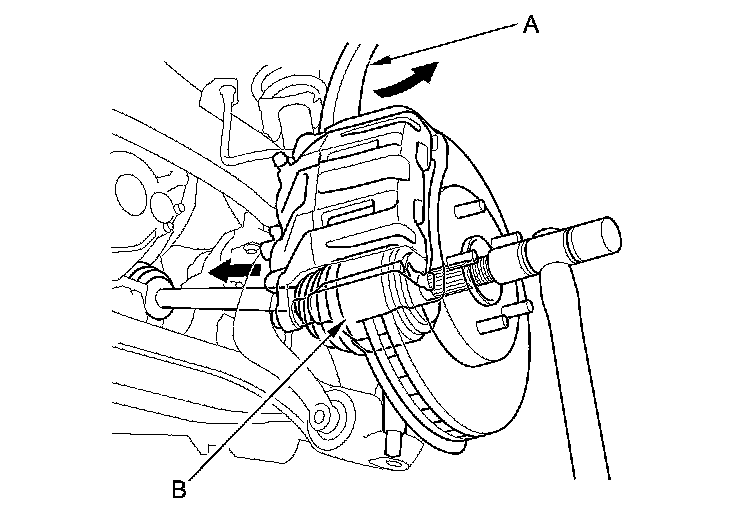 A

B