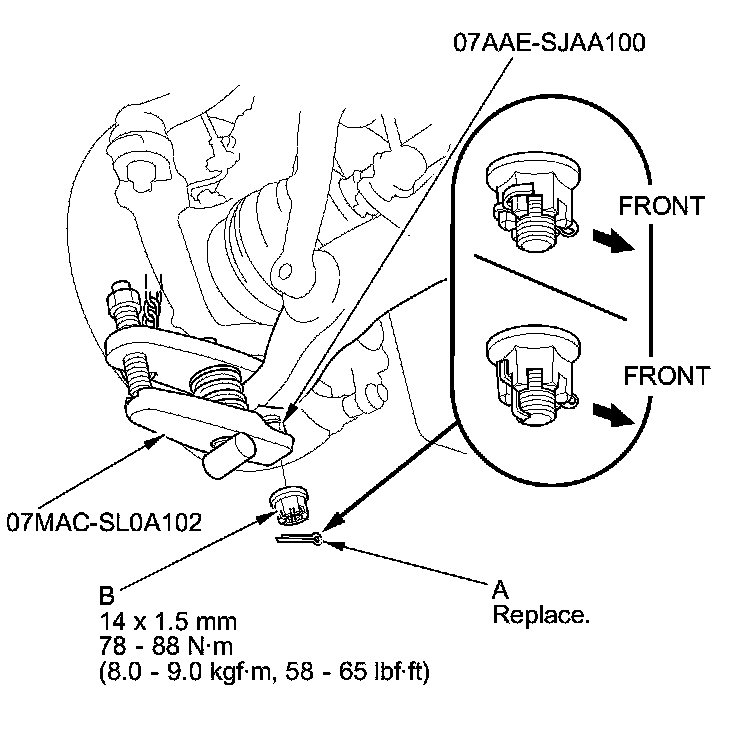 07AAE-SJAA100

FRONT

FRONT

07MAC-SL0A102

B
14 x 1.5 mm
78 - 88 N·m
(8.0 - 9.0 kgf·m, 58 - 65 lbf·ft)

A
Replace.