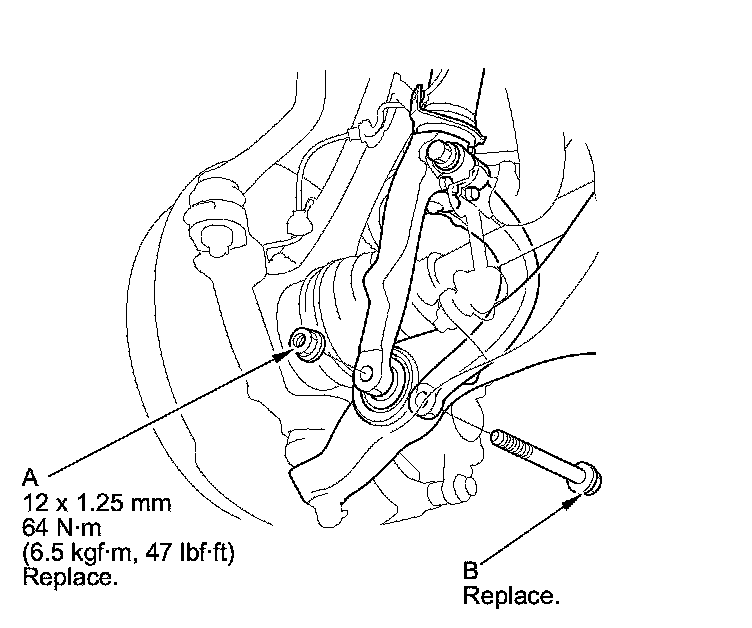 A
12 x 1.25 mm
64 N·m
(6.5 kgf·m, 47 lbf·ft)
Replace.

B
Replace.