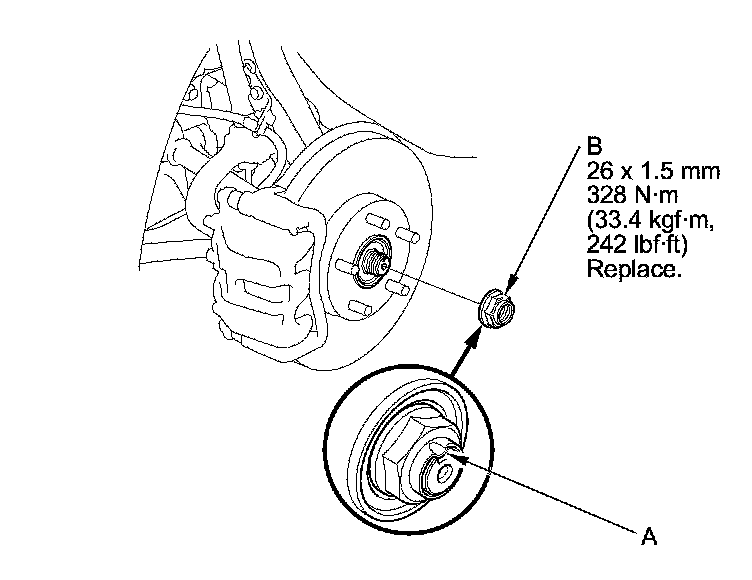 B
26 x 1.5 mm
328 N·m
(33.4 kgf·m,
242 lbf·ft)
Replace.

A